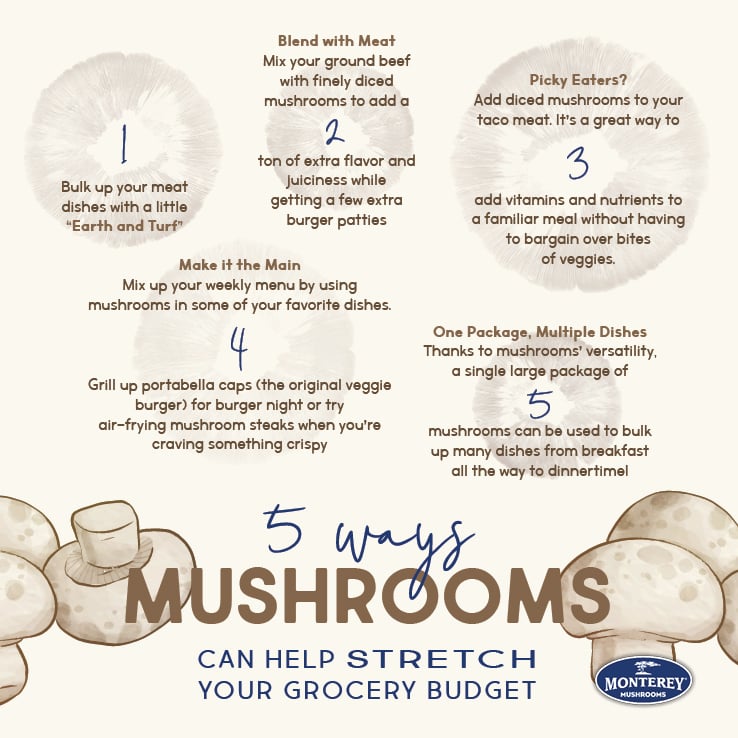 1

Bulk up your meat dishes with a little "Earth and Turf"

Blend with Meat
Mix your ground beef with finely diced mushrooms to add a

2

ton of extra flavor and juiciness while getting a few extra burger patties

Picky Eaters?
Add diced mushrooms to your taco meat. It's a great way to

3

add vitamins and nutrients to a familiar meal without having to bargain over bites of veggies.

Make it the Main
Mix up your weekly menu by using mushrooms in some of your favorite dishes.

4

Grill up portabella caps (the original veggie burger) for burger night or try air-frying mushroom steaks when you're craving something crispy

One Package, Multiple Dishes
Thanks to mushrooms' versatility, a single large package of

5

mushrooms can be used to bulk up many dishes from breakfast all the way to dinnertime!

5 ways
MUSHROOMS
CAN HELP STRETCH
YOUR GROCERY BUDGET

MONTEREY
MUSHROOMS